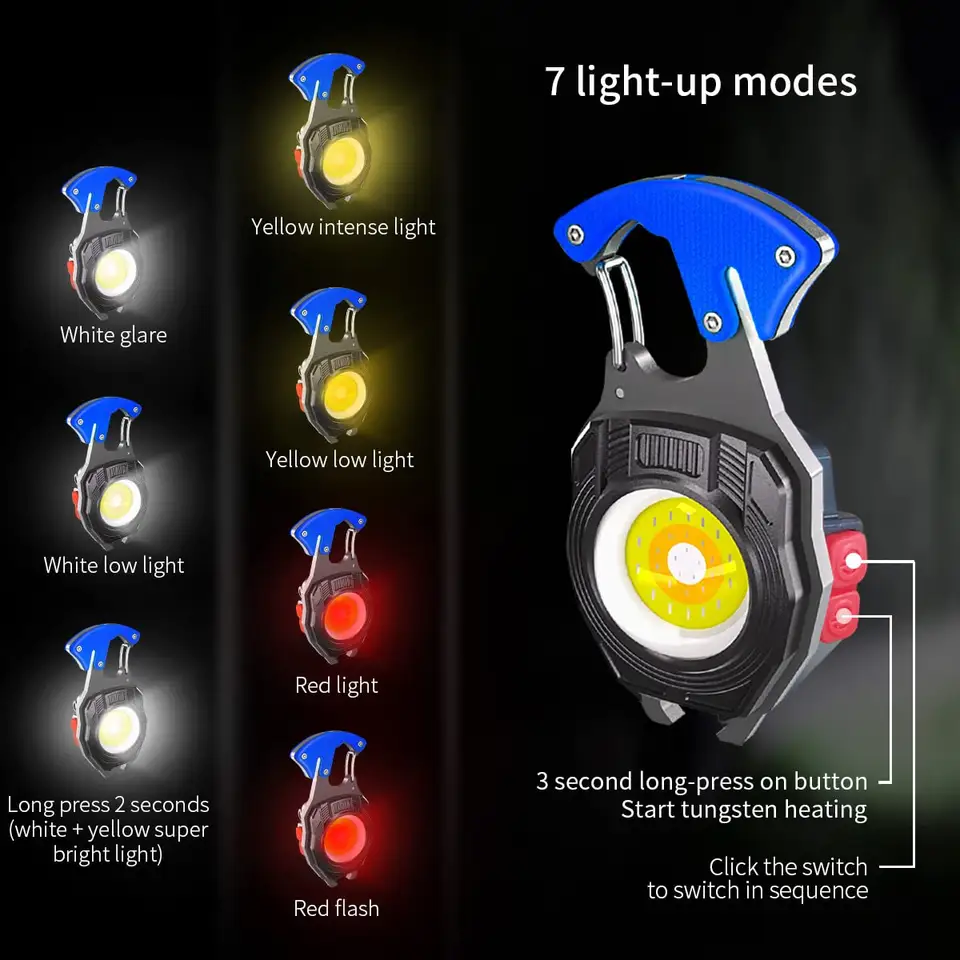 7 light-up modes

White glare

White low light

Long press 2 seconds (white + yellow super bright light)

Yellow intense light

Yellow low light

Red light

Red flash

3 second long-press on button Start tungsten heating

Click the switch to switch in sequence